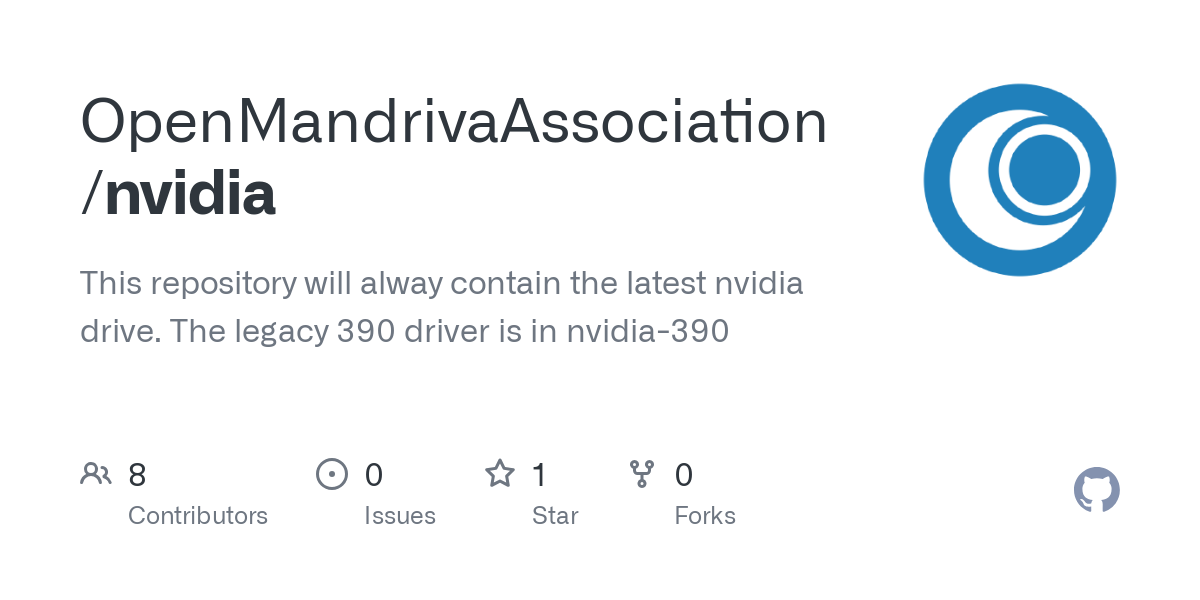 OpenMandrivaAssociation/nvidia

This repository will alway contain the latest nvidia drive. The legacy 390 driver is in nvidia-390

8
Contributors

0
Issues

1
Star

0
Forks